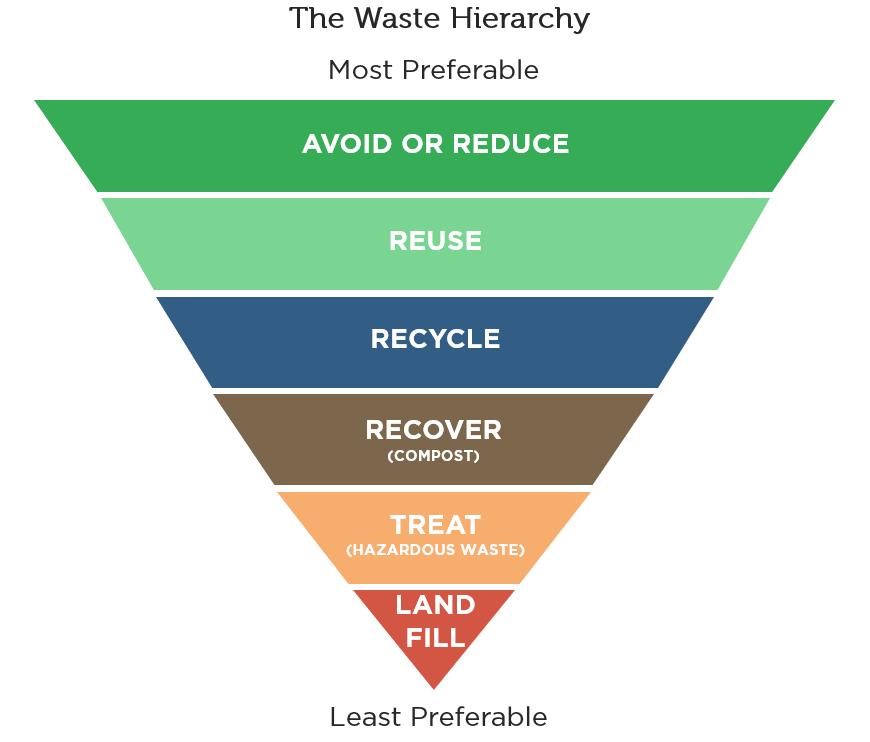 The Waste Hierarchy

Most Preferable

AVOID OR REDUCE

REUSE

RECYCLE

RECOVER
(COMPOST)

TREAT
(HAZARDOUS WASTE)

LAND
FILL

Least Preferable