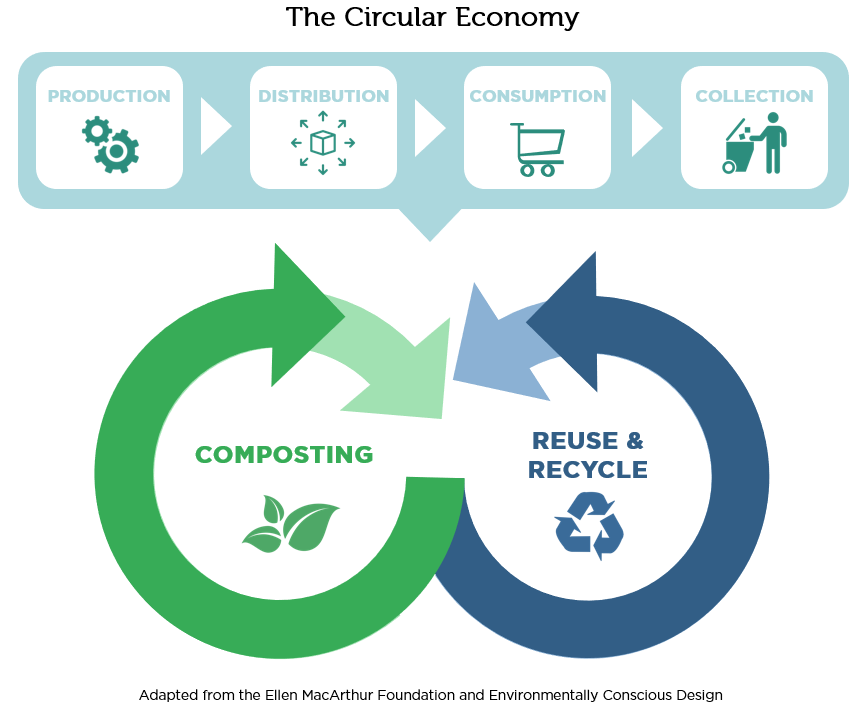 The Circular Economy

PRODUCTION

DISTRIBUTION

CONSUMPTION

COLLECTION

COMPOSTING

REUSE & RECYCLE

Adapted from the Ellen MacArthur Foundation and Environmentally Conscious Design